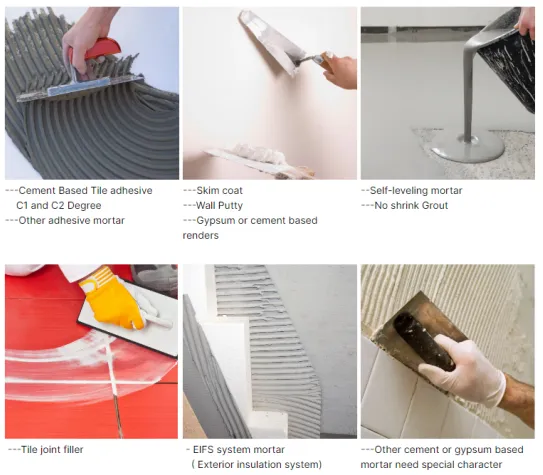 ---Cement Based Tile adhesive C1 and C2 Degree
---Other adhesive mortar

---Skim coat
---Wall Putty
---Gypsum or cement based renders

--Self-leveling mortar
---No shrink Grout

---Tile joint filler

- EIFS system mortar
( Exterior insulation system)

---Other cement or gypsum based mortar need special character