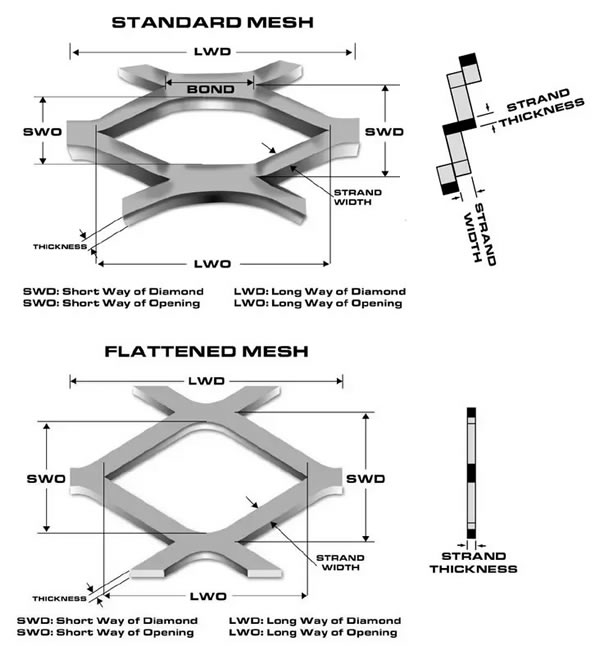 STANDARD MESH

LWD

BOND

SWO

SWD

STRAND WIDTH

THICKNESS

LWO

STRAND THICKNESS

STRAND WIDTH

SWD: Short Way of Diamond
SWO: Short Way of Opening

LWD: Long Way of Diamond
LWO: Long Way of Opening

FLATTENED MESH

LWD

SWO

SWD

STRAND WIDTH

THICKNESS

LWO

STRAND THICKNESS

SWD: Short Way of Diamond
SWO: Short Way of Opening

LWD: Long Way of Diamond
LWO: Long Way of Opening