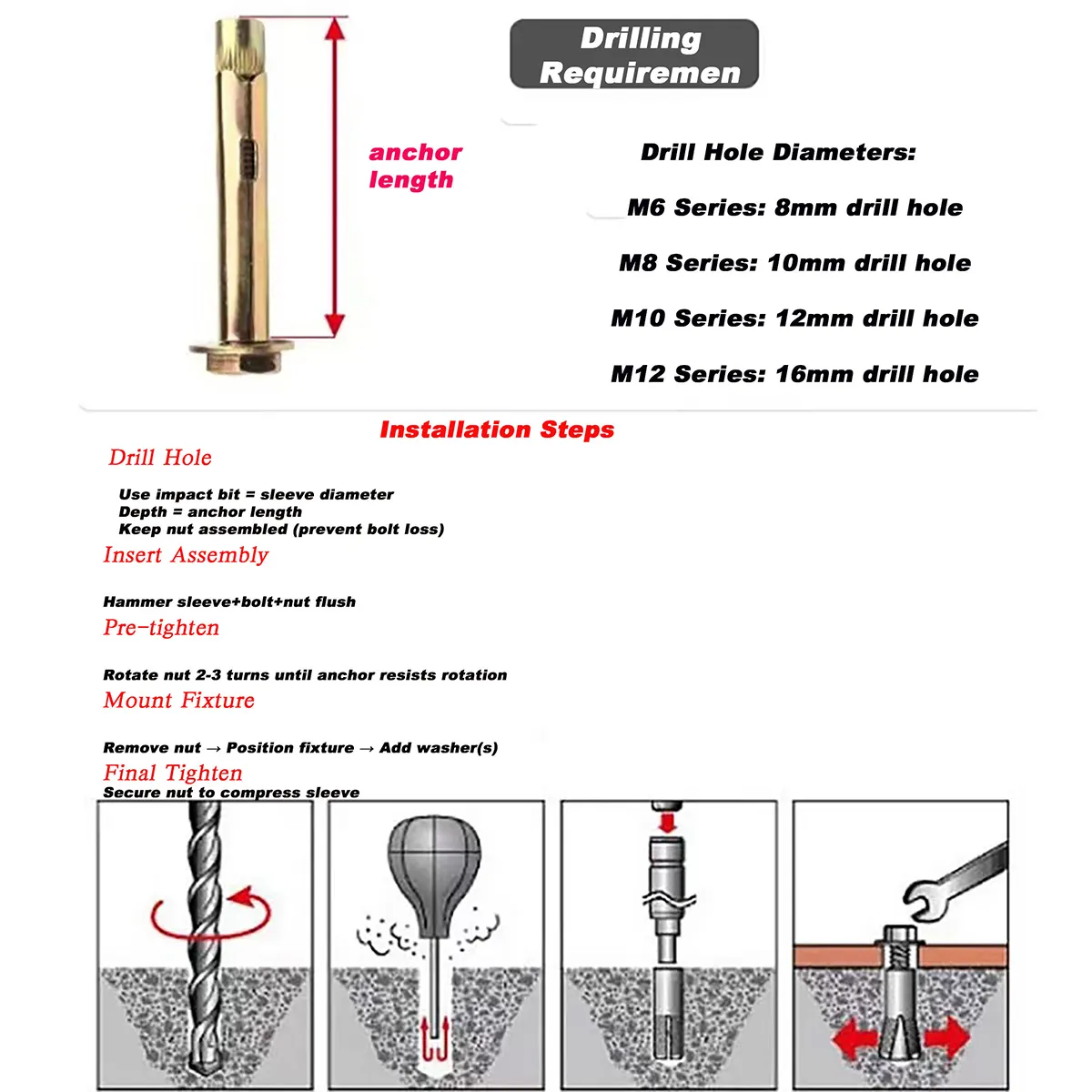 anchor length

Drilling Requiremen

Drill Hole Diameters:

M6 Series: 8mm drill hole

M8 Series: 10mm drill hole

M10 Series: 12mm drill hole

M12 Series: 16mm drill hole

Installation Steps

Drill Hole

Use impact bit = sleeve diameter
Depth = anchor length
Keep nut assembled (prevent bolt loss)

Insert Assembly

Hammer sleeve+bolt+nut flush

Pre-tighten

Rotate nut 2-3 turns until anchor resists rotation

Mount Fixture

Remove nut → Position fixture → Add washer(s)

Final Tighten

Secure nut to compress sleeve