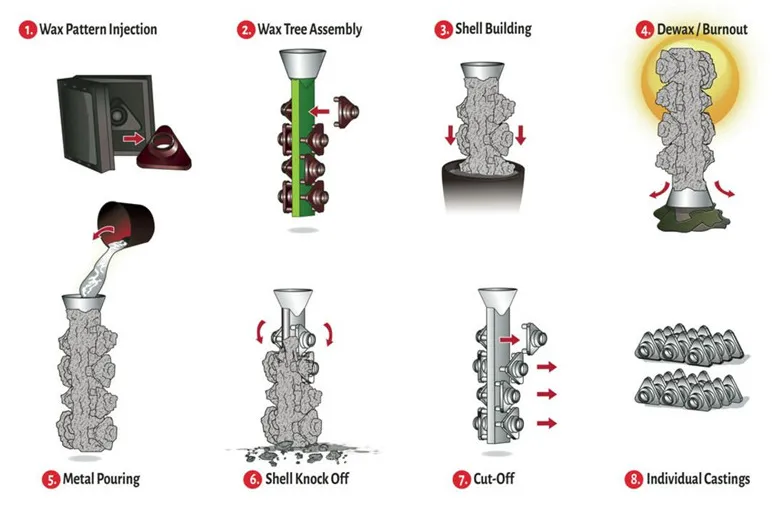 1. Wax Pattern Injection

2. Wax Tree Assembly

3. Shell Building

4. Dewax / Burnout

5. Metal Pouring

6. Shell Knock Off

7. Cut-Off

8. Individual Castings