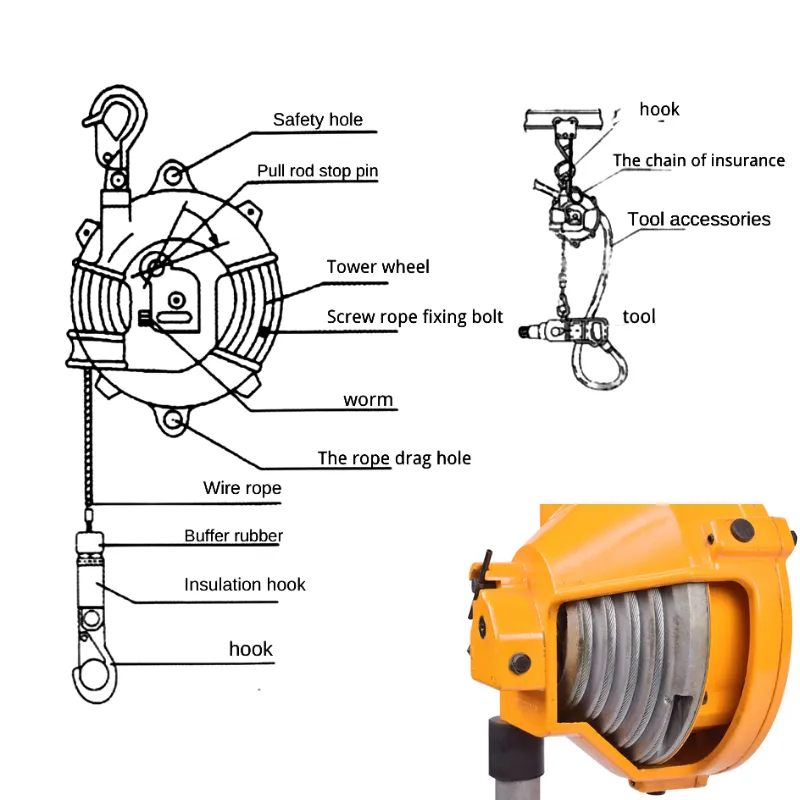 Safety hole
Pull rod stop pin
Tower wheel
Screw rope fixing bolt
worm
The rope drag hole
Wire rope
Buffer rubber
Insulation hook
hook

hook
The chain of insurance
Tool accessories
tool