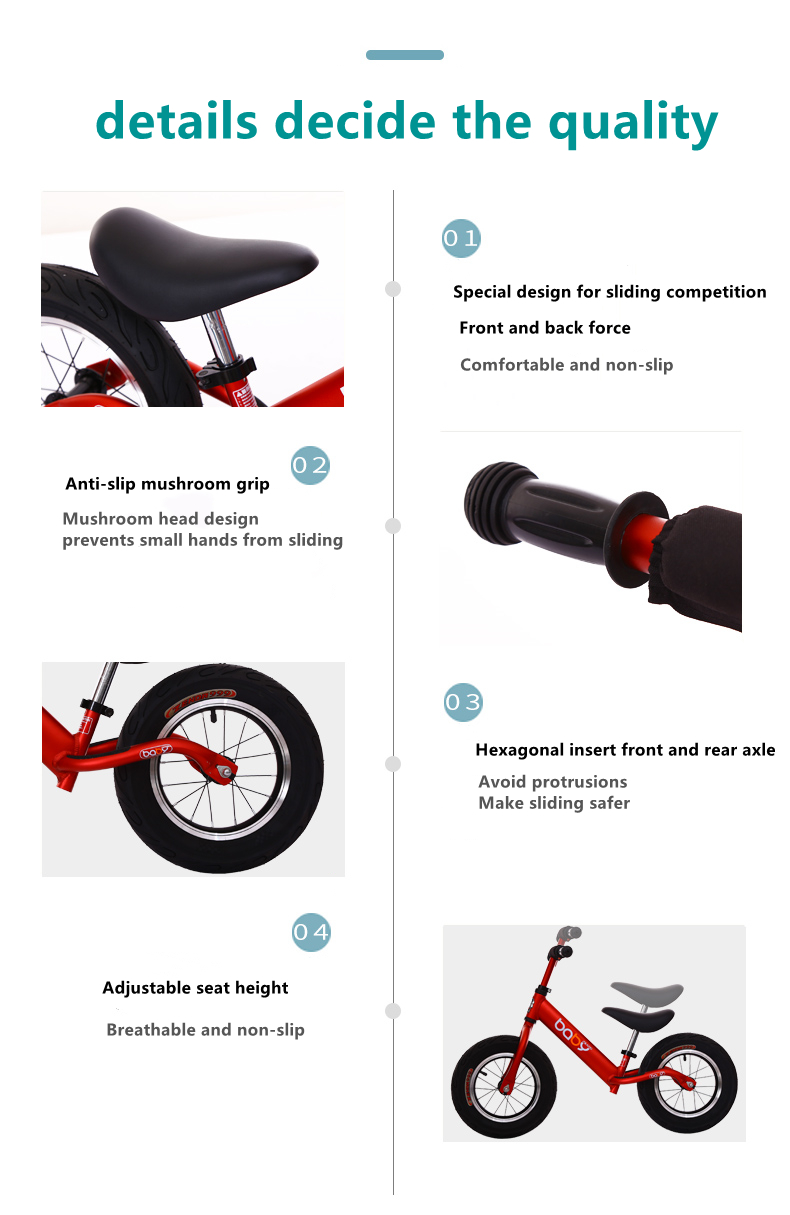 details decide the quality

01

Special design for sliding competition

Front and back force

Comfortable and non-slip

02

Anti-slip mushroom grip

Mushroom head design prevents small hands from sliding

03

Hexagonal insert front and rear axle

Avoid protrusions
Make sliding safer

04

Adjustable seat height

Breathable and non-slip