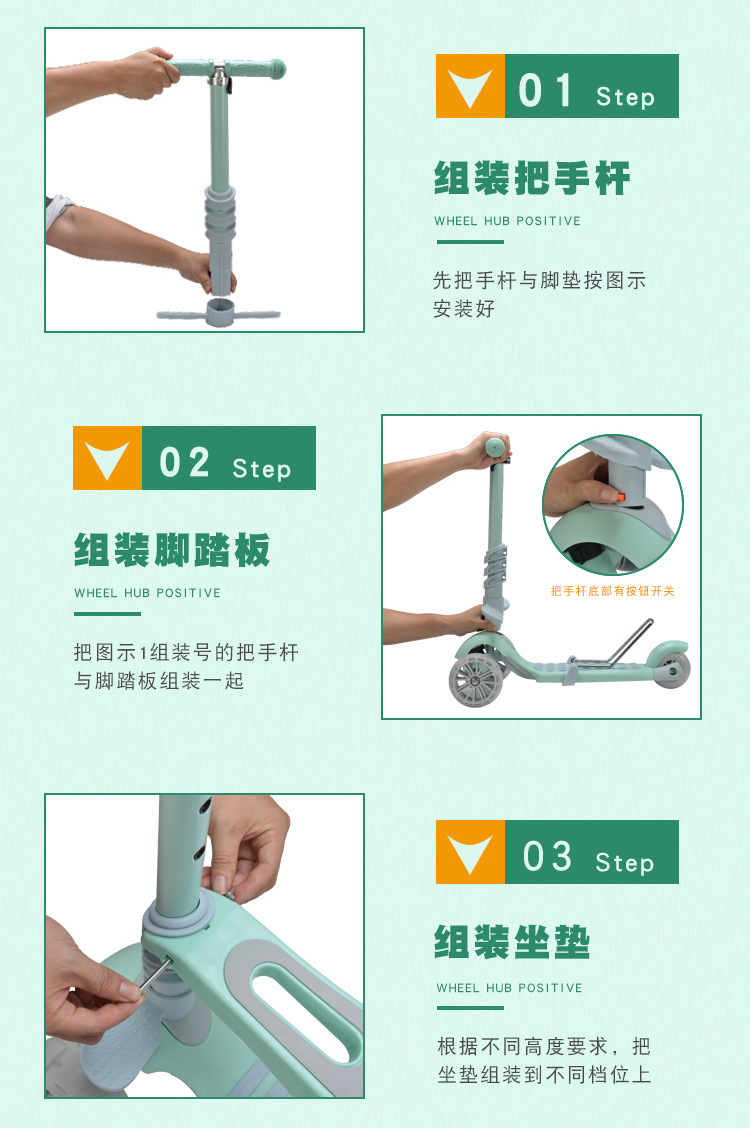 01 Step

组装把手杆

WHEEL HUB POSITIVE

先把手杆与脚垫按图示安装好

02 Step

组装脚踏板

WHEEL HUB POSITIVE

把图示1组装号的把手杆与脚踏板组装一起

把手杆底部有按钮开关

03 Step

组装坐垫

WHEEL HUB POSITIVE

根据不同高度要求，把坐垫组装到不同档位上