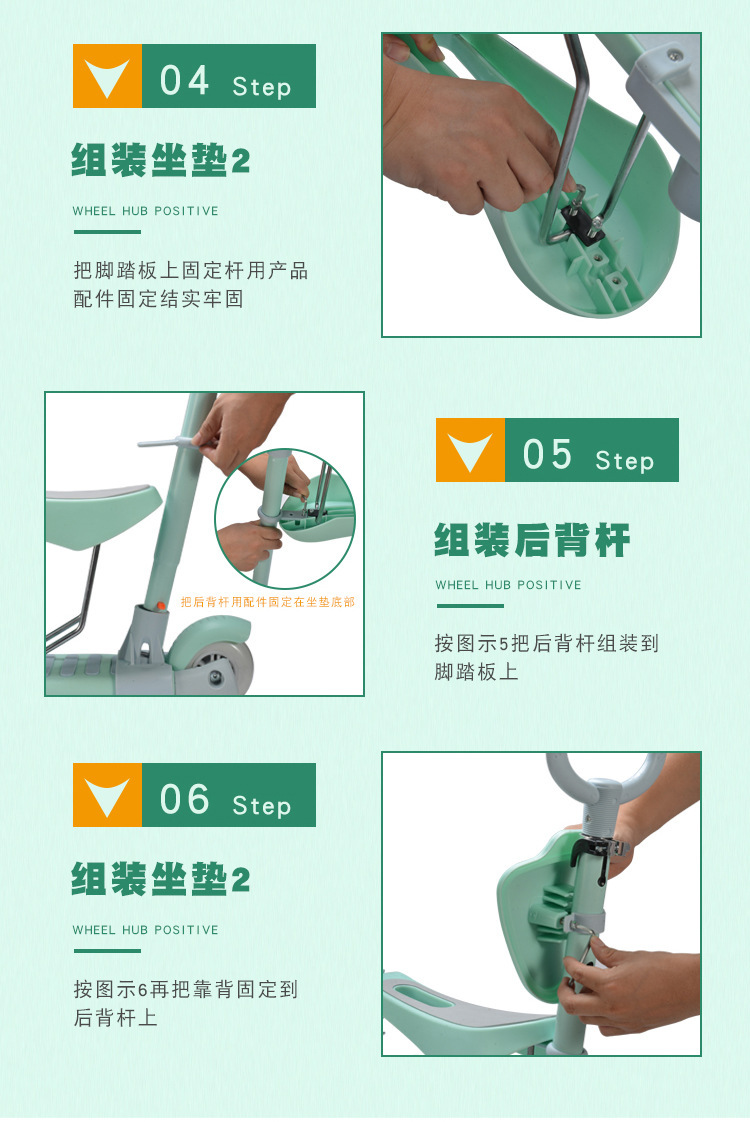 04 Step

组装坐垫2

WHEEL HUB POSITIVE

把脚踏板上固定杆用产品配件固定结实牢固

把后背杆用配件固定在坐垫底部

05 Step

组装后背杆

WHEEL HUB POSITIVE

按图示5把后背杆组装到脚踏板上

06 Step

组装坐垫2

WHEEL HUB POSITIVE

按图示6再把靠背固定到后背杆上