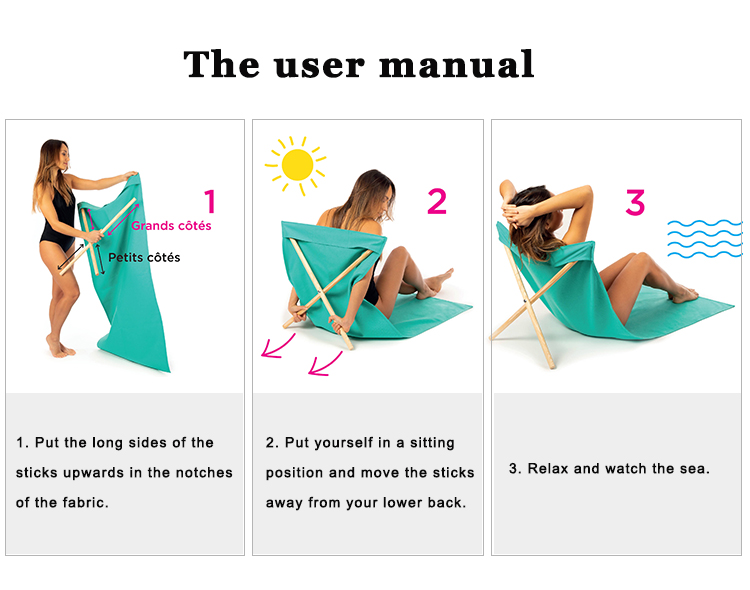 The user manual

1

Grands côtés

Petits côtés

1. Put the long sides of the sticks upwards in the notches of the fabric.

2

2. Put yourself in a sitting position and move the sticks away from your lower back.

3

3. Relax and watch the sea.