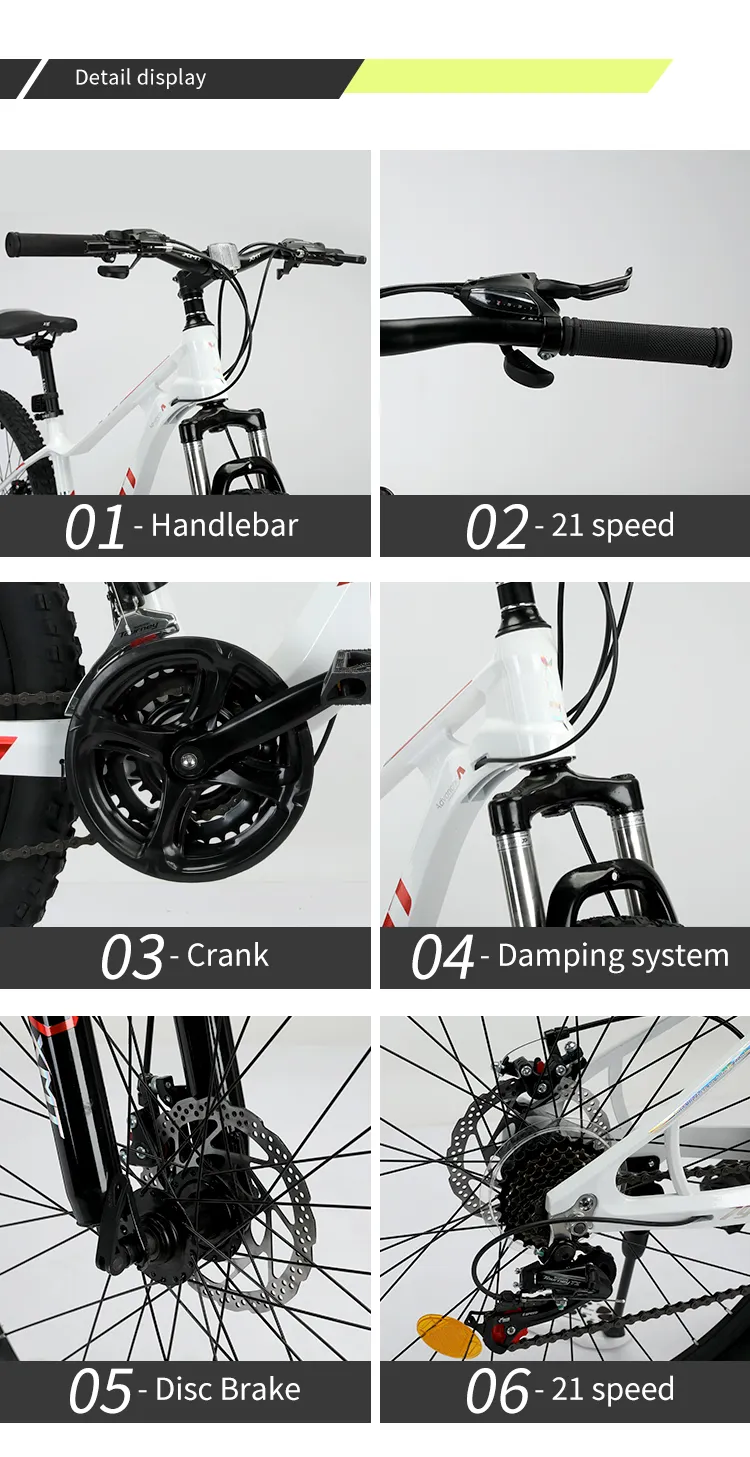 Detail display

01 - Handlebar

02 - 21 speed

03 - Crank

04 - Damping system

05 - Disc Brake

06 - 21 speed