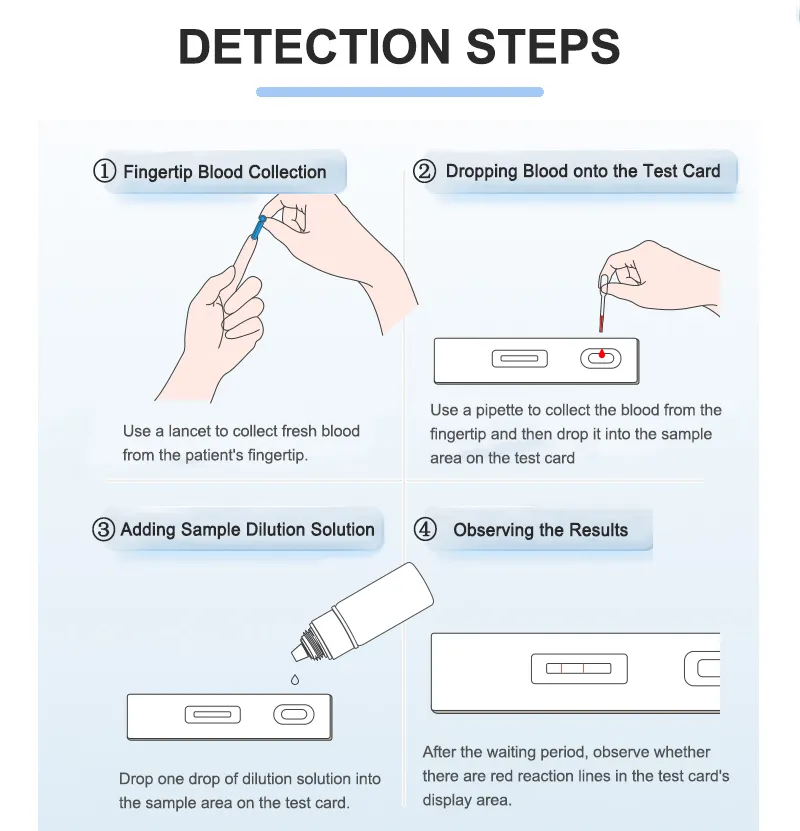 DETECTION STEPS

① Fingertip Blood Collection

Use a lancet to collect fresh blood from the patient's fingertip.

② Dropping Blood onto the Test Card

Use a pipette to collect the blood from the fingertip and then drop it into the sample area on the test card

③ Adding Sample Dilution Solution

Drop one drop of dilution solution into the sample area on the test card.

④ Observing the Results

After the waiting period, observe whether there are red reaction lines in the test card's display area.