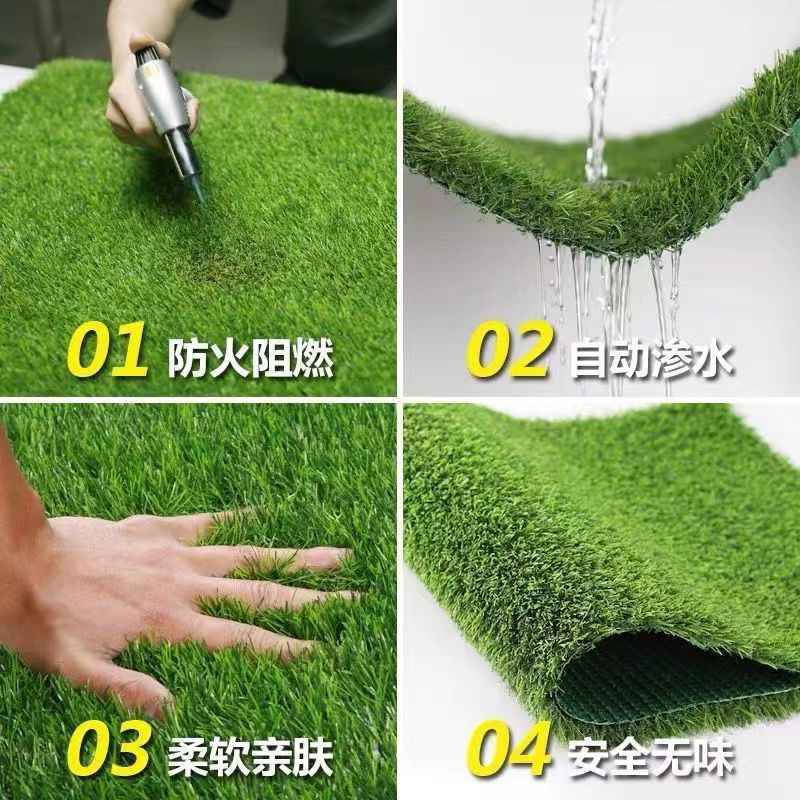 01 防火阻燃

02 自动渗水

03 柔软亲肤

04 安全无味