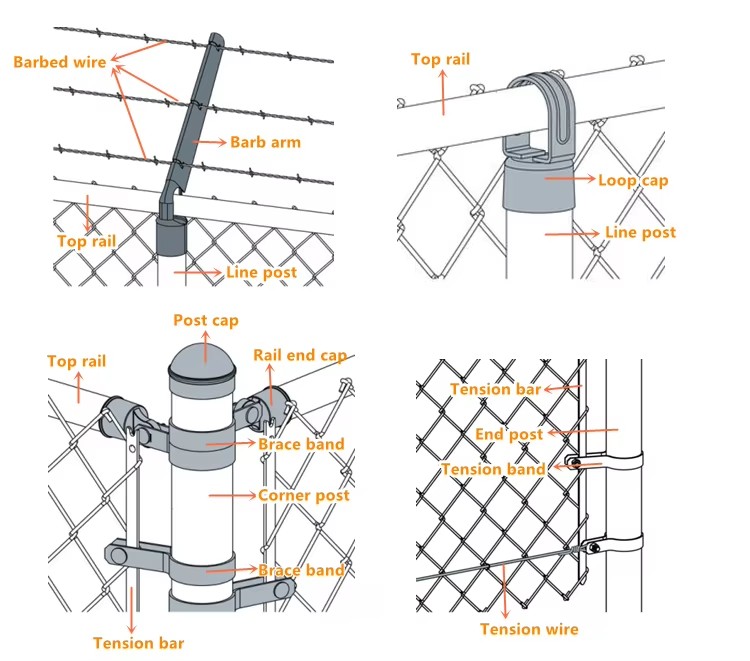 Barbed wire
Barb arm
Top rail
Line post

Top rail
Loop cap
Line post

Post cap
Top rail
Rail end cap
Brace band
Corner post
Brace band
Tension bar

Tension bar
End post
Tension band
Tension wire