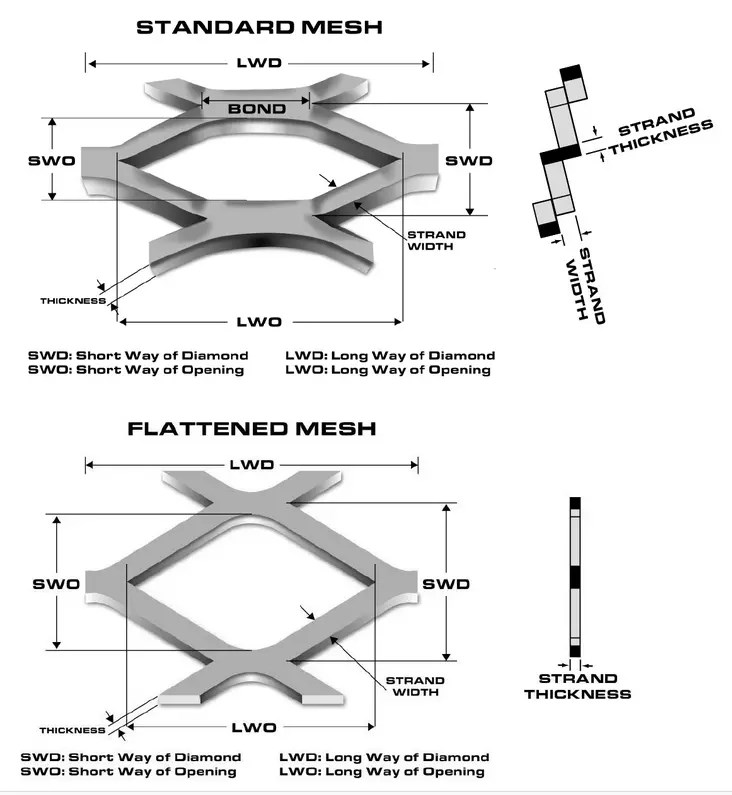 STANDARD MESH

LWD

BOND

SWO

SWD

STRAND WIDTH

THICKNESS

LWO

STRAND THICKNESS

STRAND WIDTH

SWD: Short Way of Diamond
SWO: Short Way of Opening

LWD: Long Way of Diamond
LWO: Long Way of Opening

FLATTENED MESH

LWD

SWO

SWD

STRAND WIDTH

THICKNESS

LWO

STRAND THICKNESS

SWD: Short Way of Diamond
SWO: Short Way of Opening

LWD: Long Way of Diamond
LWO: Long Way of Opening