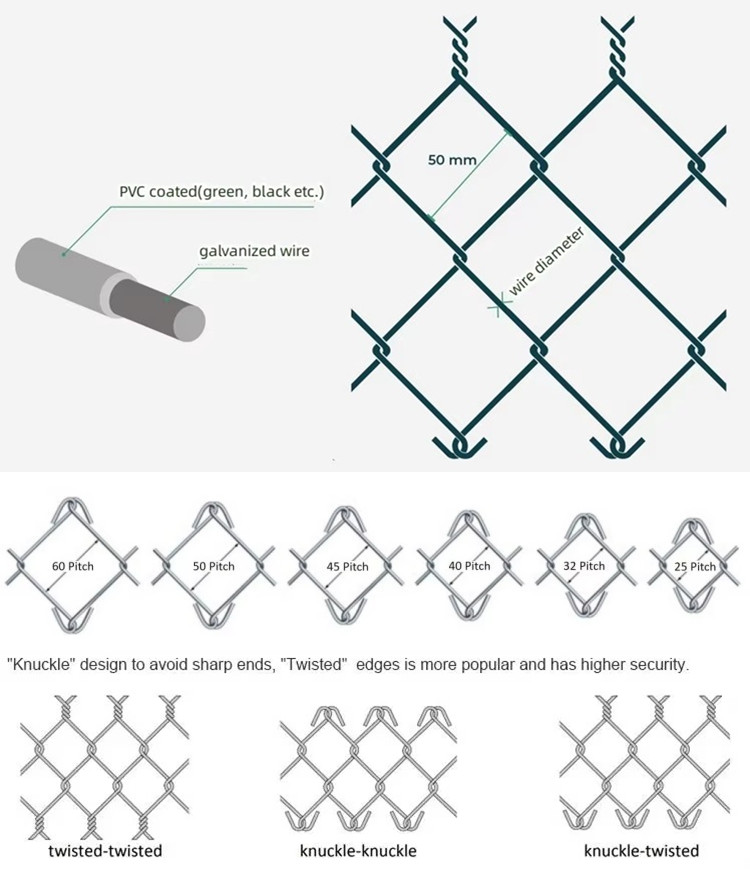 PVC coated(green, black etc.)

galvanized wire

50 mm

wire diameter

60 Pitch

50 Pitch

45 Pitch

40 Pitch

32 Pitch

25 Pitch

"Knuckle" design to avoid sharp ends, "Twisted" edges is more popular and has higher security.

twisted-twisted

knuckle-knuckle

knuckle-twisted