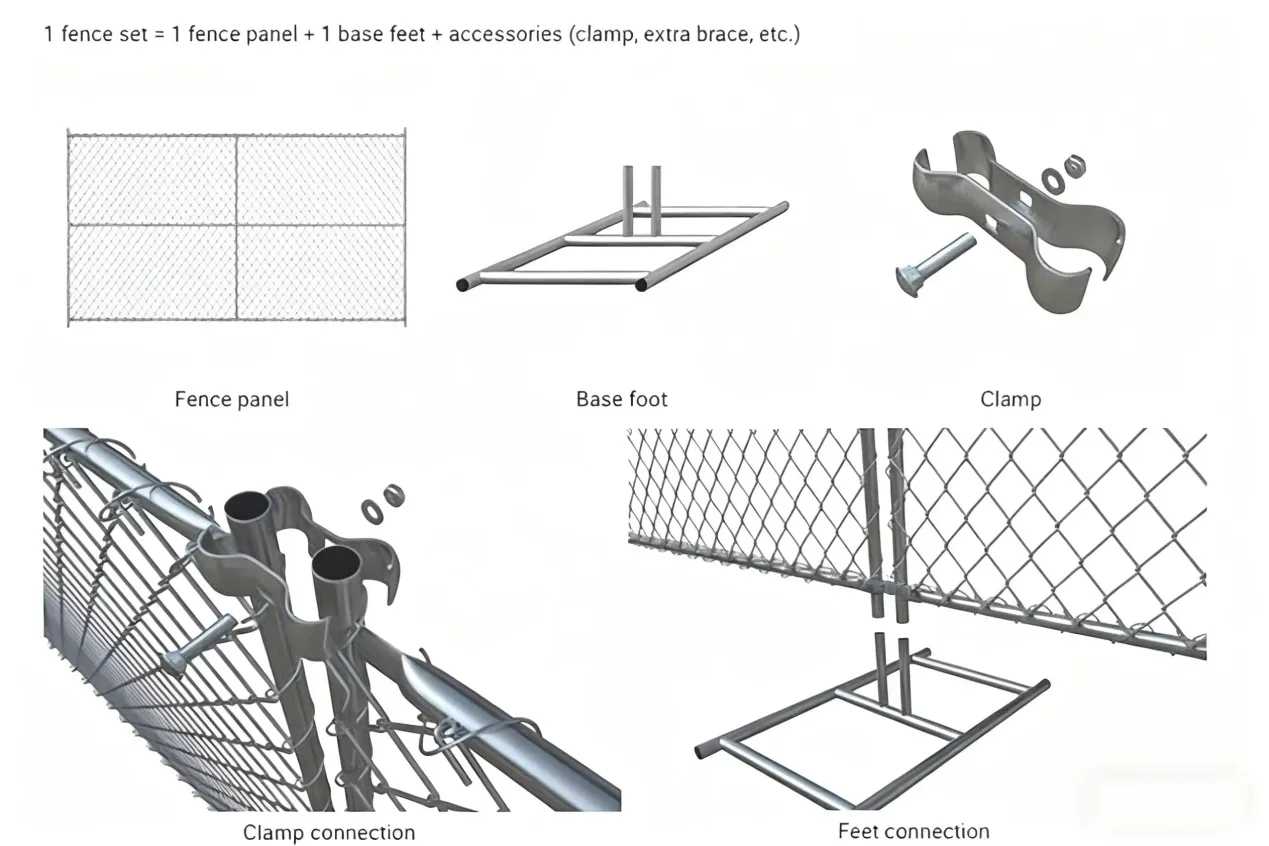 1 fence set = 1 fence panel + 1 base feet + accessories (clamp, extra brace, etc.)

Fence panel

Base foot

Clamp

Clamp connection

Feet connection