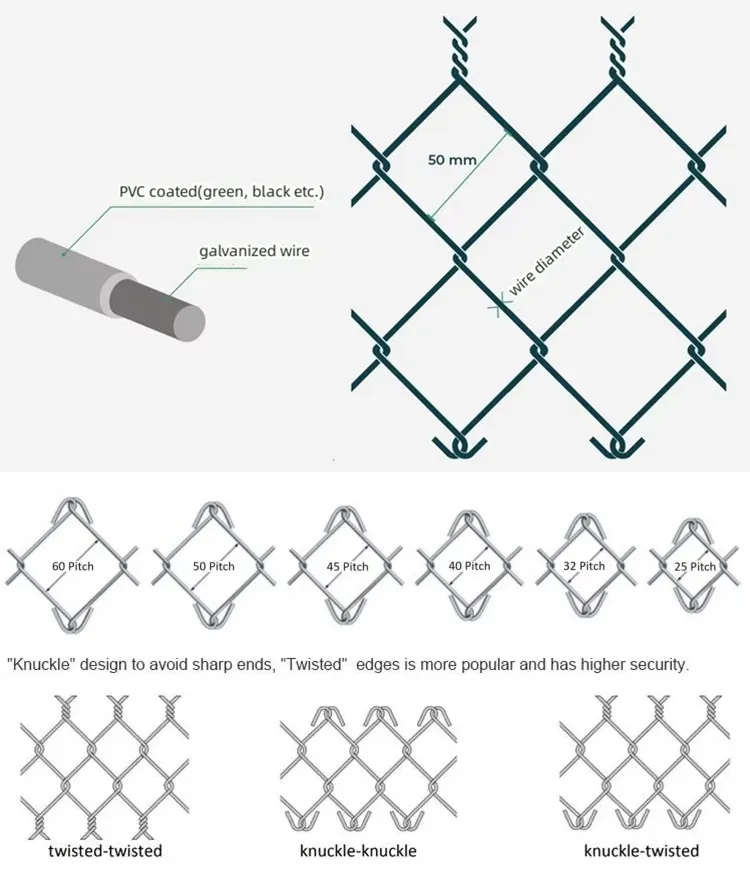 PVC coated(green, black etc.)

galvanized wire

50 mm

wire diameter

60 Pitch

50 Pitch

45 Pitch

40 Pitch

32 Pitch

25 Pitch

"Knuckle" design to avoid sharp ends, "Twisted" edges is more popular and has higher security.

twisted-twisted

knuckle-knuckle

knuckle-twisted