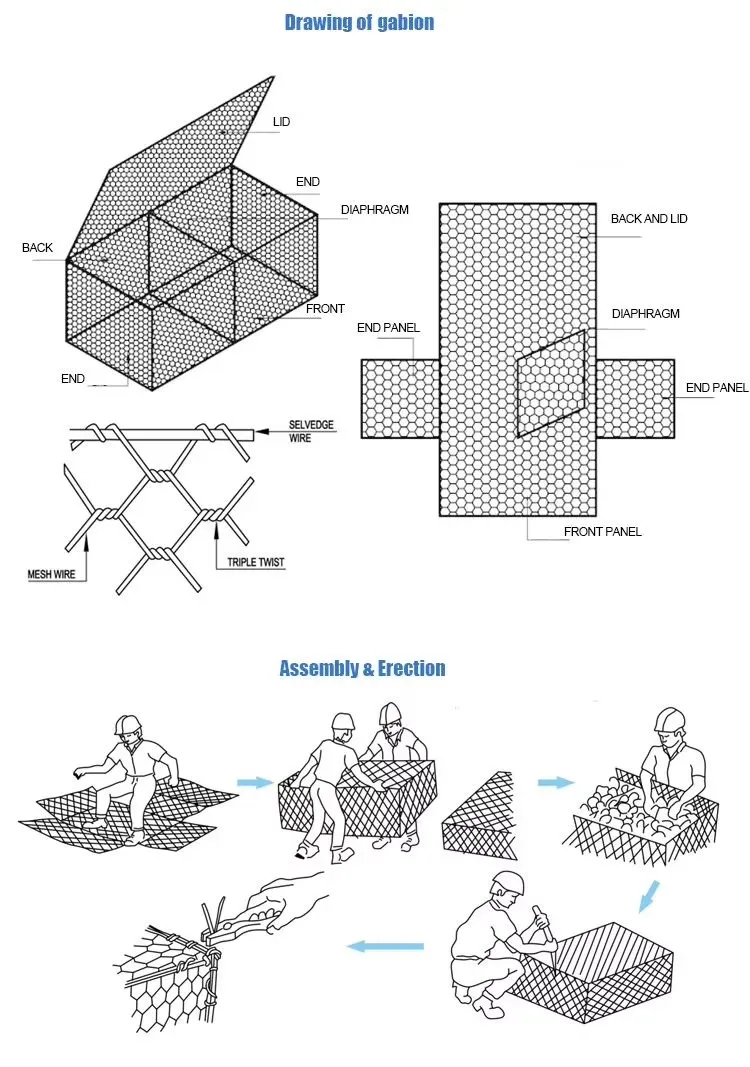 Drawing of gabion

LID
END
DIAPHRAGM
BACK
FRONT
END

SELVEDGE WIRE
MESH WIRE
TRIPLE TWIST

BACK AND LID
DIAPHRAGM
END PANEL
END PANEL
FRONT PANEL

Assembly & Erection