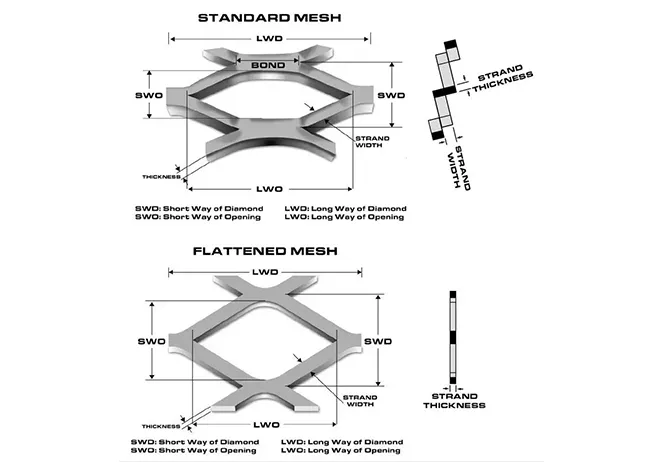 STANDARD MESH

LWD

BOND

SWO

SWD

STRAND WIDTH

THICKNESS

LWO

STRAND THICKNESS

STRAND WIDTH

SWD: Short Way of Diamond
SWO: Short Way of Opening

LWD: Long Way of Diamond
LWO: Long Way of Opening

FLATTENED MESH

LWD

SWO

SWD

STRAND WIDTH

THICKNESS

LWO

STRAND THICKNESS

SWD: Short Way of Diamond
SWO: Short Way of Opening

LWD: Long Way of Diamond
LWO: Long Way of Opening