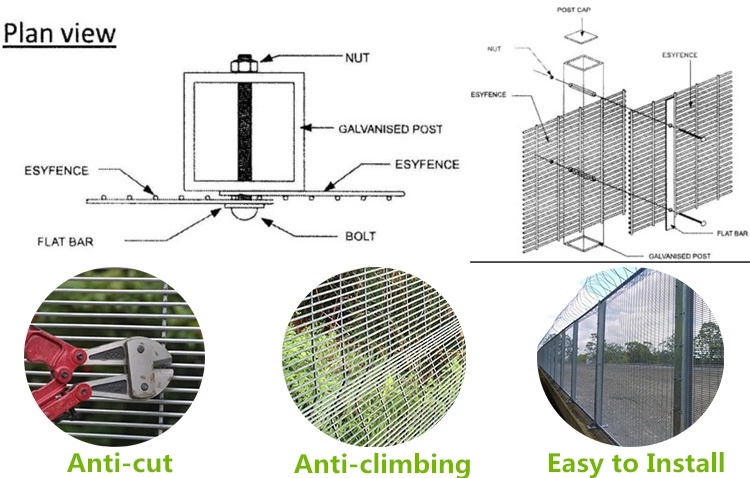 Plan view

NUT

GALVANISED POST

ESYFENCE

ESYFENCE

FLAT BAR

BOLT

POST CAP

NUT

ESYFENCE

ESYFENCE

FLAT BAR

GALVANISED POST

Anti-cut

Anti-climbing

Easy to Install