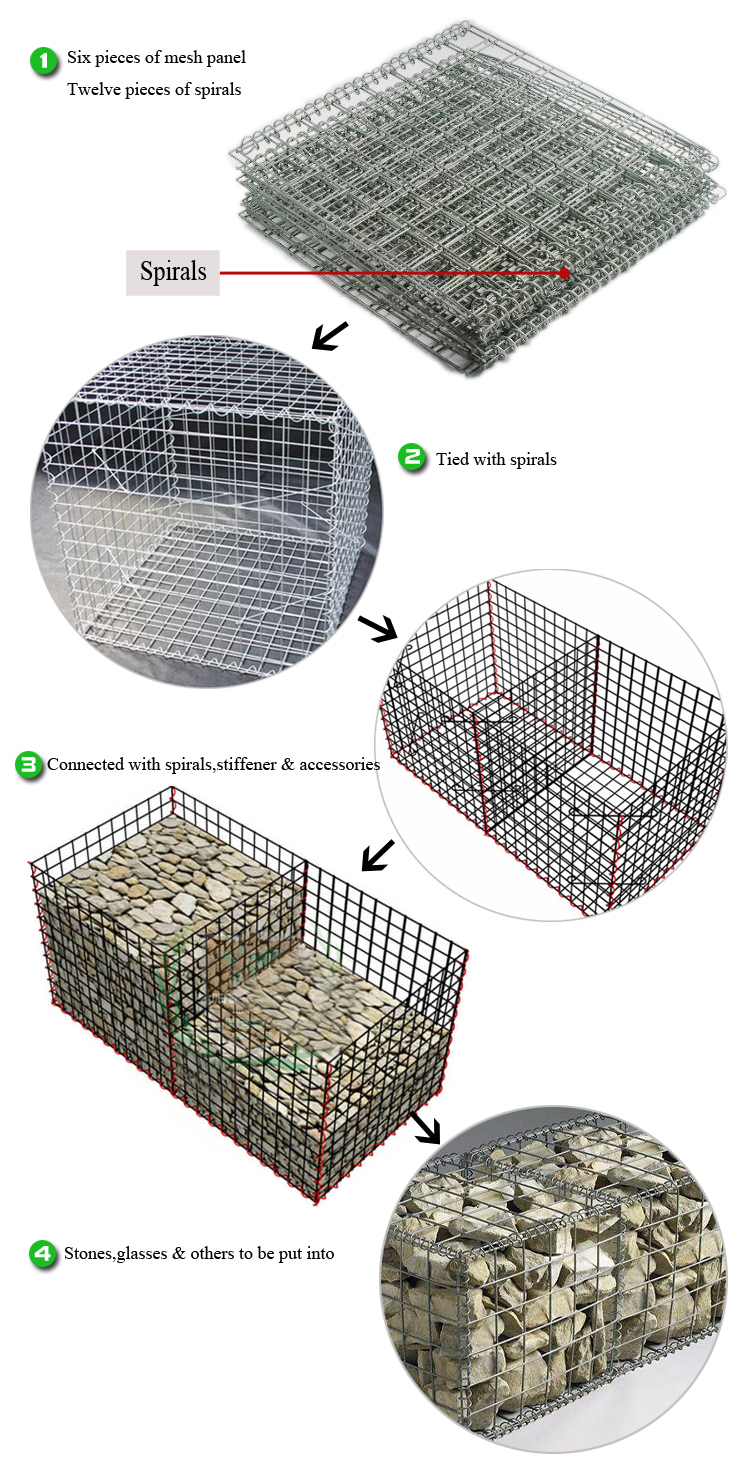 1 Six pieces of mesh panel
Twelve pieces of spirals

Spirals

2 Tied with spirals

3 Connected with spirals,stiffener & accessories

4 Stones,glasses & others to be put into