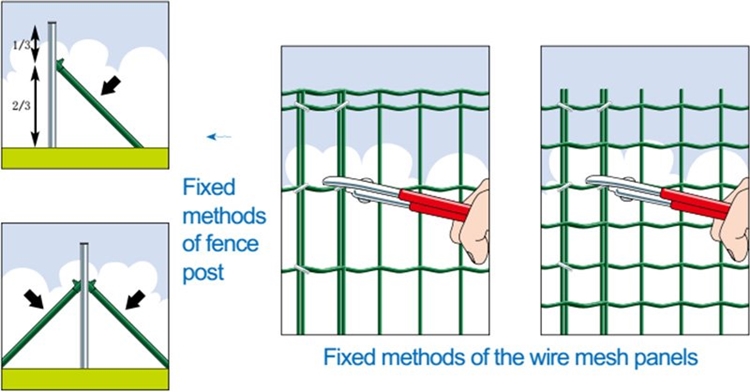 1/3

2/3

Fixed methods of fence post

Fixed methods of the wire mesh panels