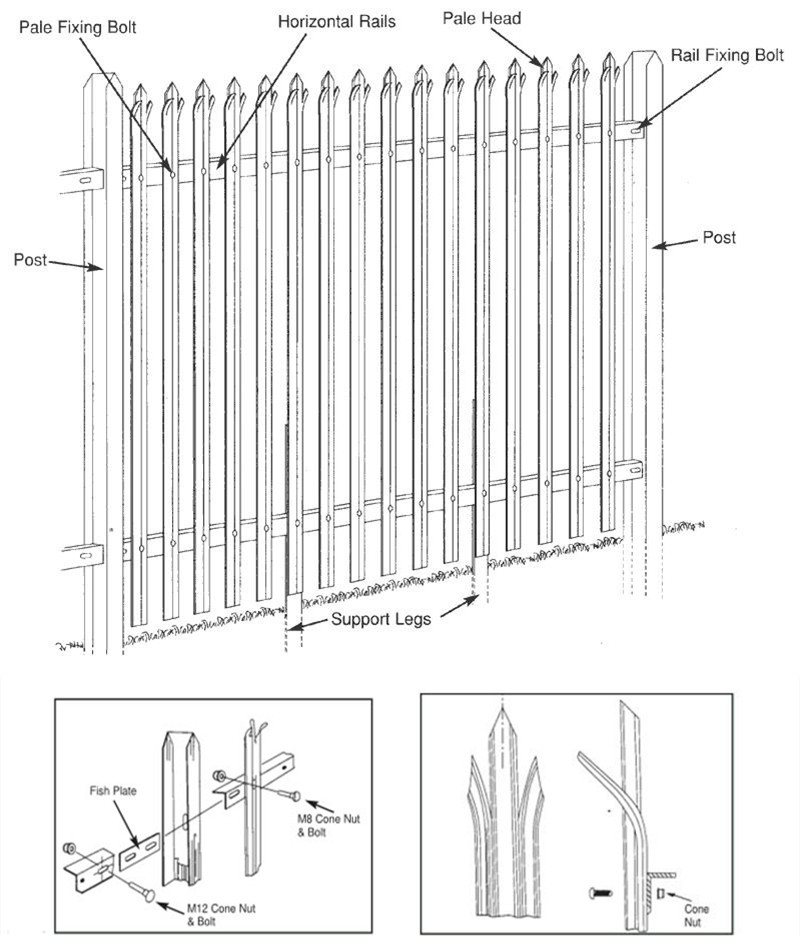 Pale Fixing Bolt
Horizontal Rails
Pale Head
Rail Fixing Bolt
Post
Post
Support Legs

Fish Plate
M8 Cone Nut & Bolt
M12 Cone Nut & Bolt

Cone Nut