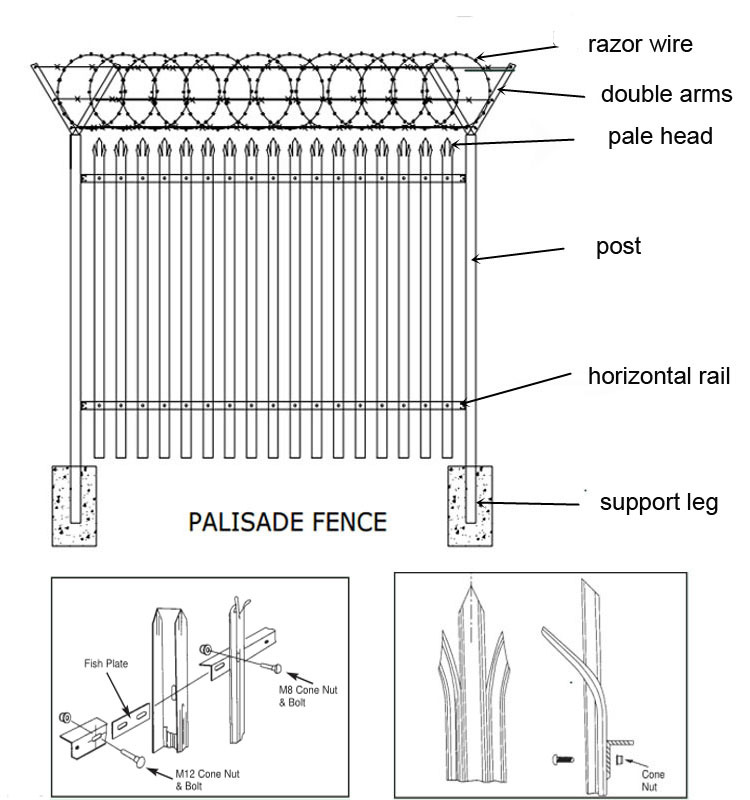 razor wire

double arms

pale head

post

horizontal rail

support leg

PALISADE FENCE

Fish Plate

M8 Cone Nut & Bolt

M12 Cone Nut & Bolt

Cone Nut