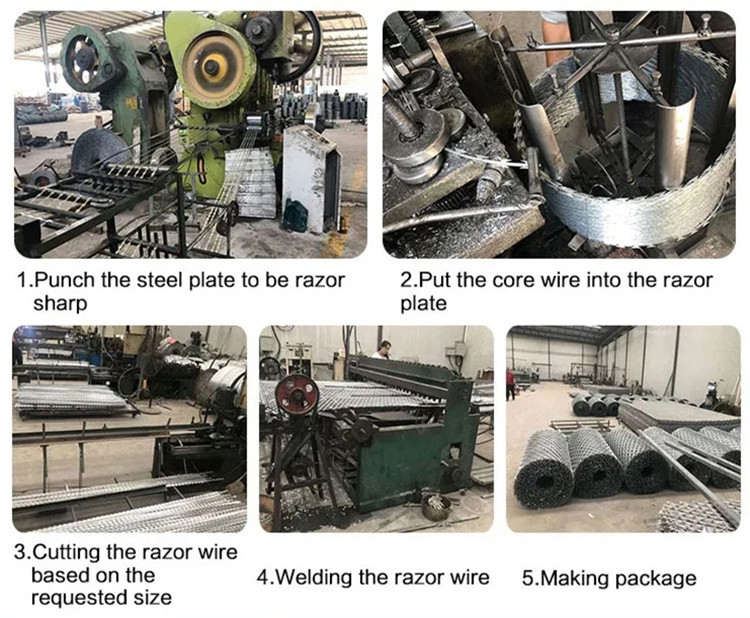 1.Punch the steel plate to be razor sharp

2.Put the core wire into the razor plate

3.Cutting the razor wire based on the requested size

4.Welding the razor wire

5.Making package