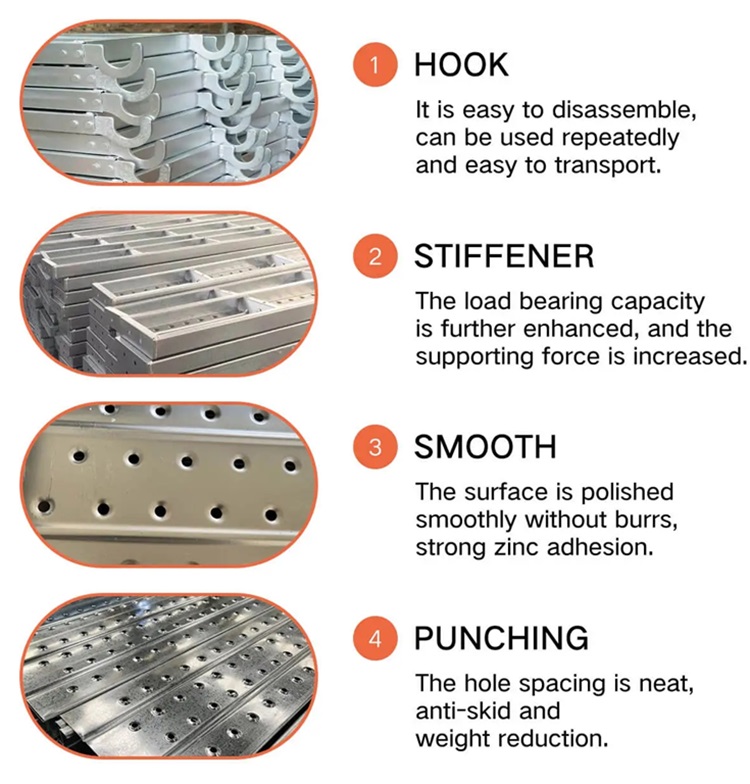 1 HOOK

It is easy to disassemble, can be used repeatedly and easy to transport.

2 STIFFENER

The load bearing capacity is further enhanced, and the supporting force is increased.

3 SMOOTH

The surface is polished smoothly without burrs, strong zinc adhesion.

4 PUNCHING

The hole spacing is neat, anti-skid and weight reduction.