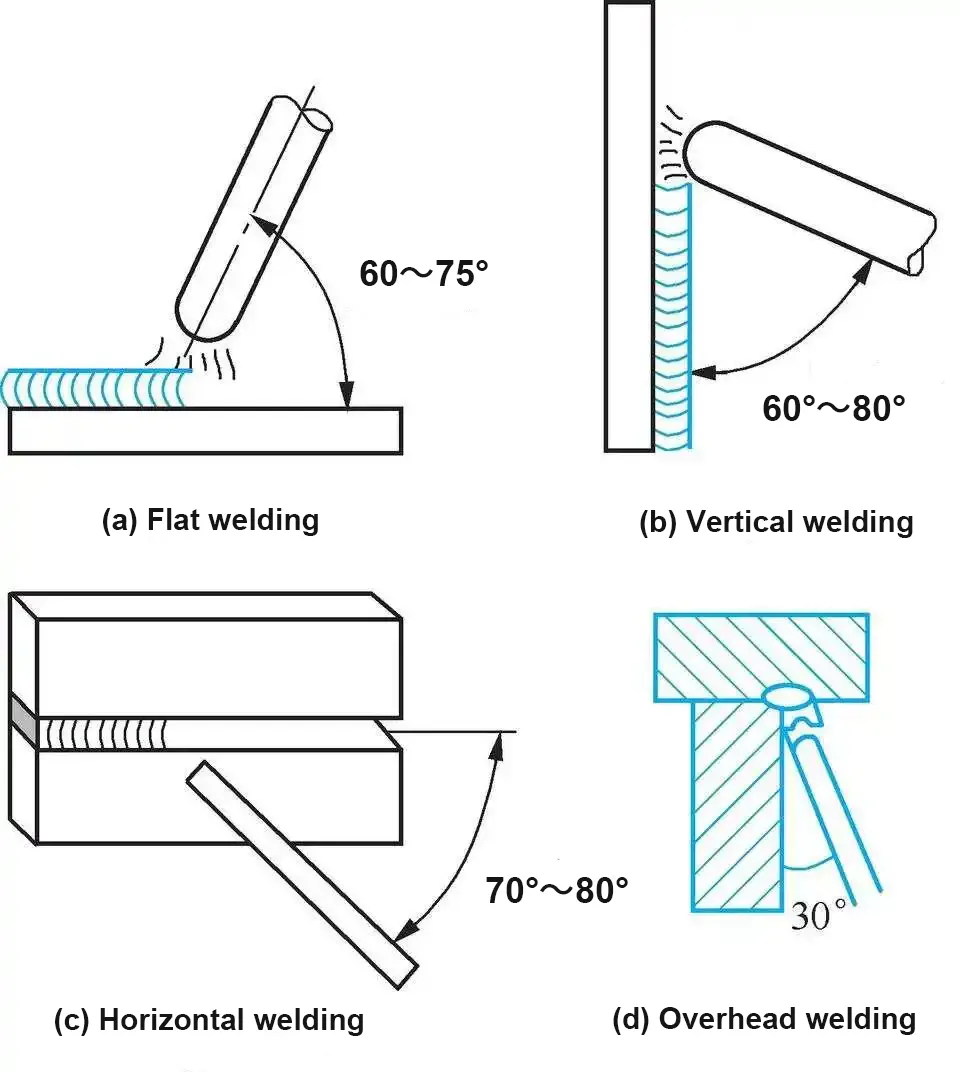 60～75°

(a) Flat welding

60°～80°

(b) Vertical welding

70°～80°

(c) Horizontal welding

30°

(d) Overhead welding